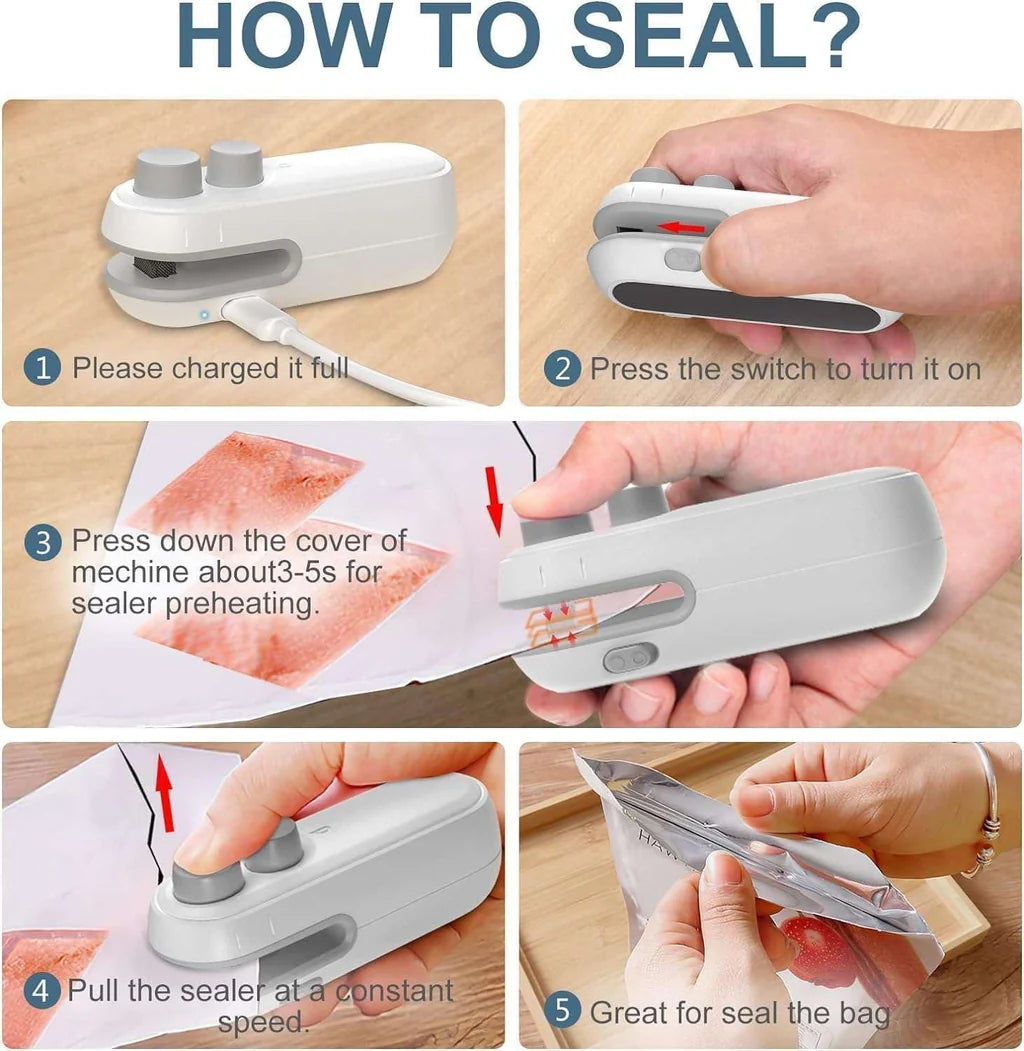 HOW TO SEAL?

1 Please charged it full

2 Press the switch to turn it on

3 Press down the cover of mechine about3-5s for sealer preheating.

4 Pull the sealer at a constant speed.

5 Great for seal the bag