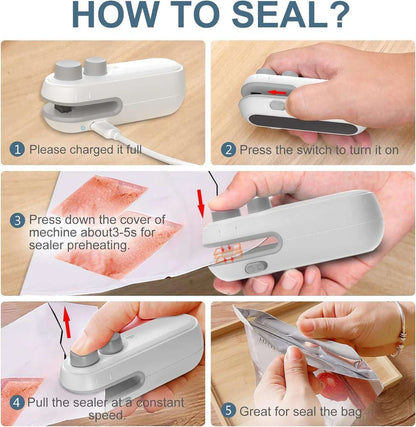 HOW TO SEAL?

1 Please charged it full

2 Press the switch to turn it on

3 Press down the cover of mechine about3-5s for sealer preheating.

4 Pull the sealer at a constant speed.

5 Great for seal the bag