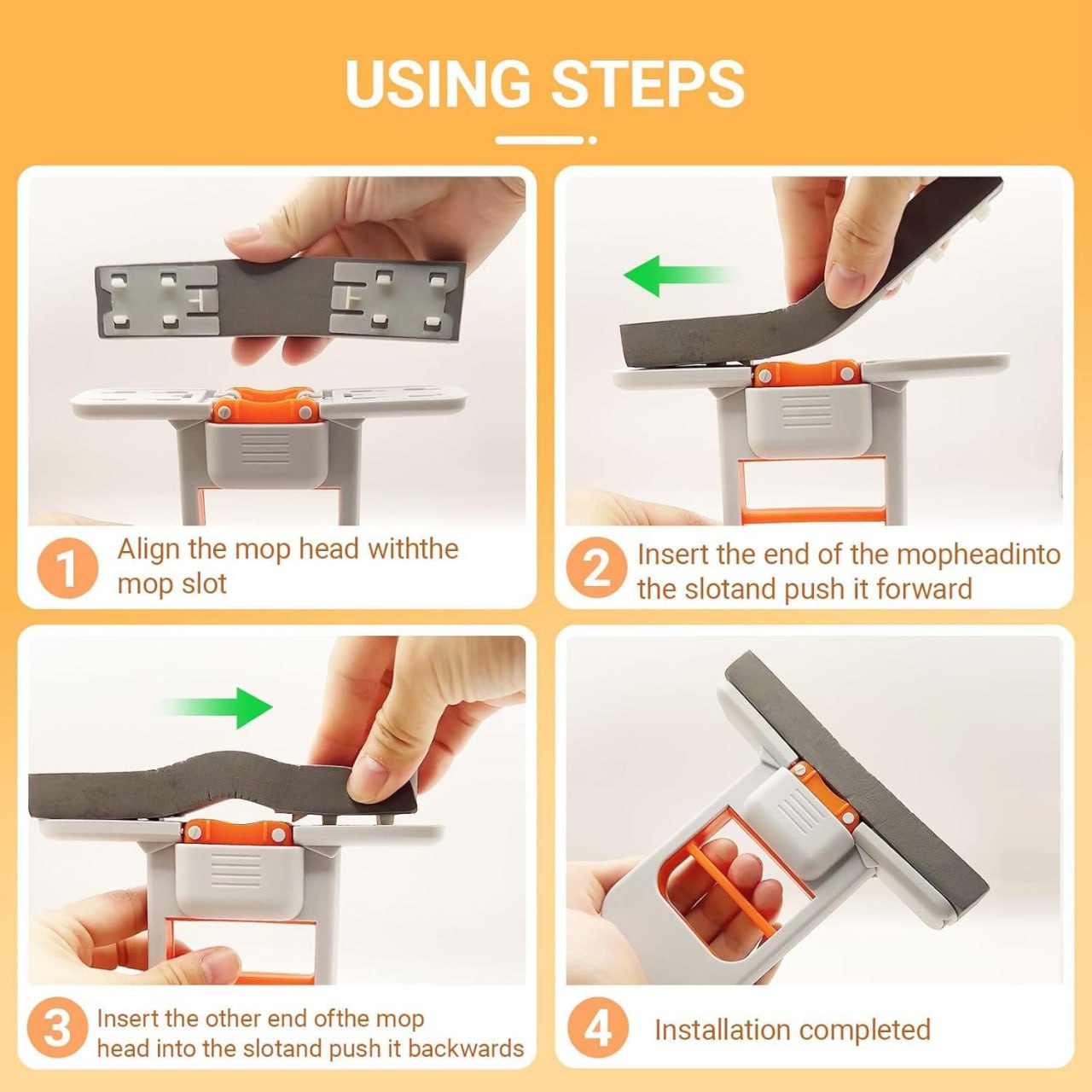 USING STEPS

1 Align the mop head withthe mop slot

2 Insert the end of the mopheadinto the slotand push it forward

3 Insert the other end ofthe mop head into the slotand push it backwards

4 Installation completed