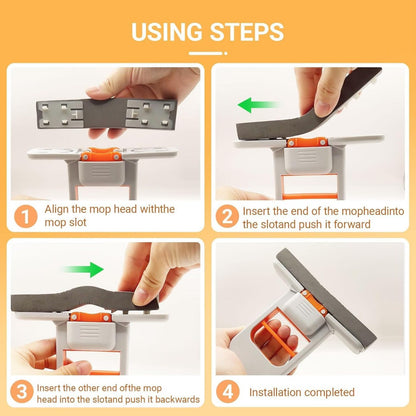 USING STEPS

1 Align the mop head withthe mop slot

2 Insert the end of the mopheadinto the slotand push it forward

3 Insert the other end ofthe mop head into the slotand push it backwards

4 Installation completed