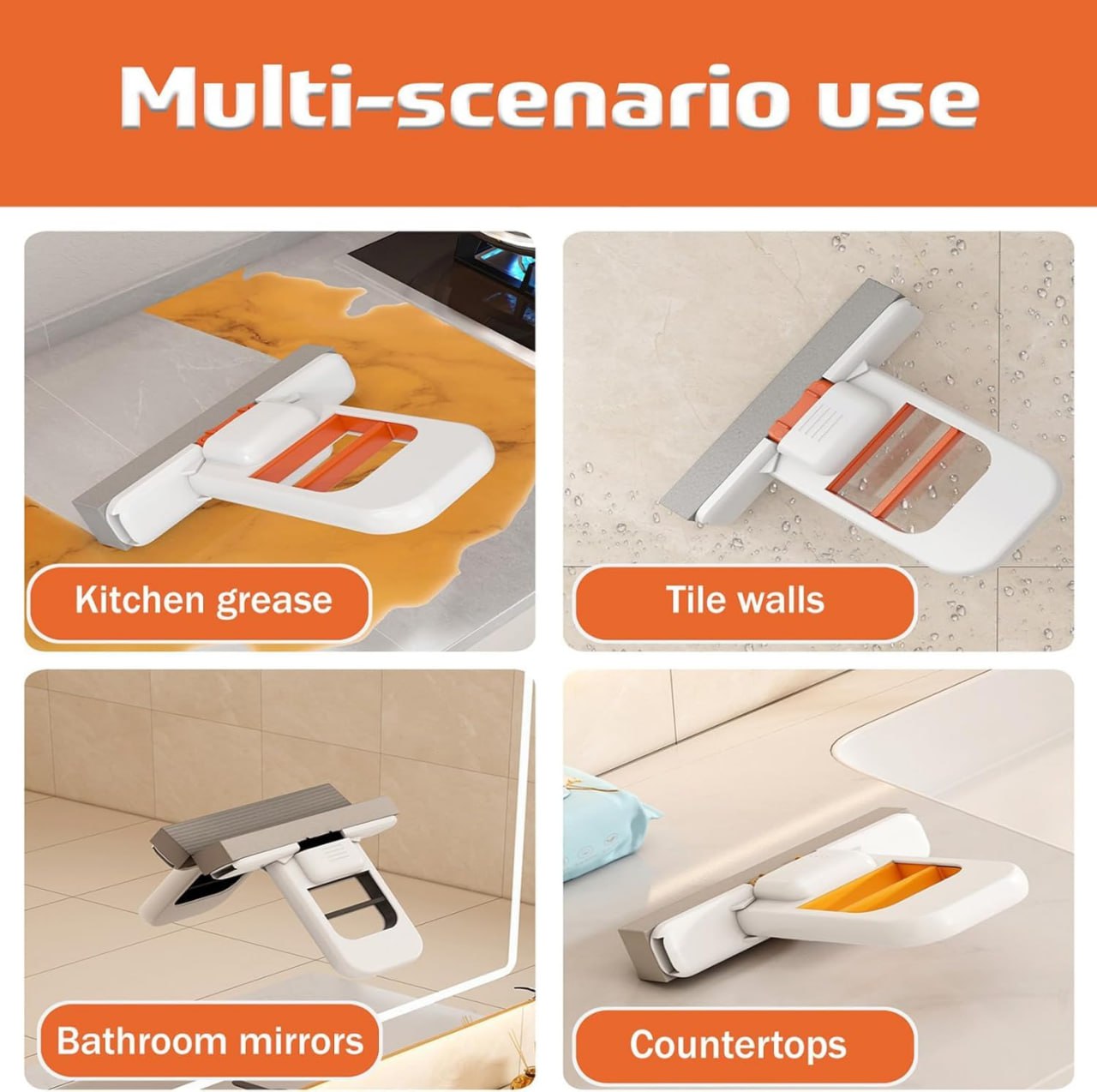 Multi-scenario use

Kitchen grease

Tile walls

Bathroom mirrors

Countertops