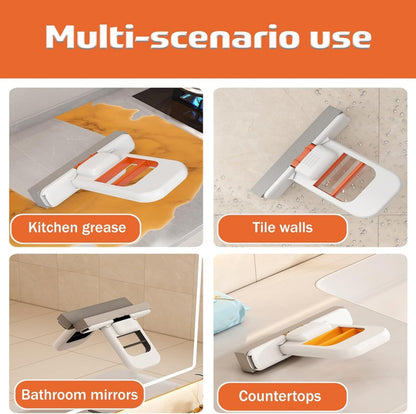 Multi-scenario use

Kitchen grease

Tile walls

Bathroom mirrors

Countertops